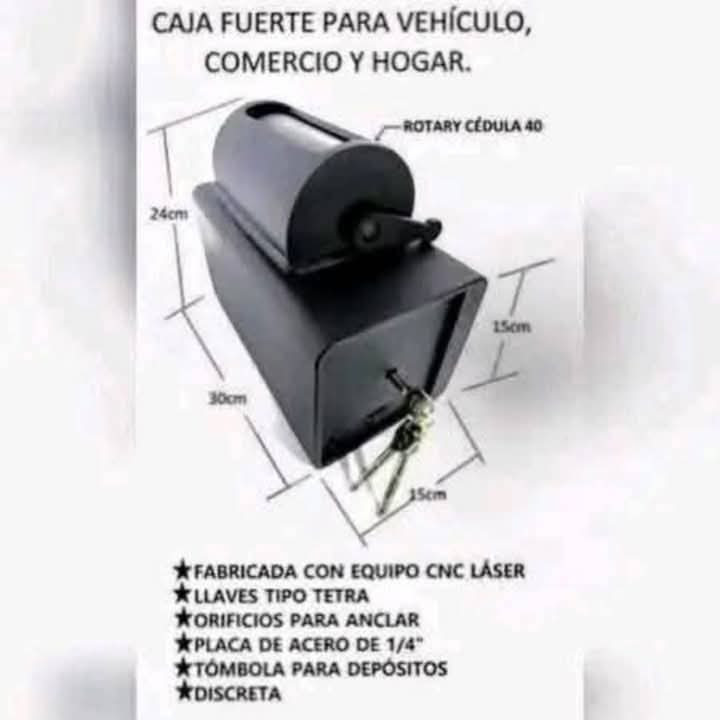 CAJA FUERTE PARA VEHÍCULO, COMERCIO Y HOGAR.

ROTARY CÉDULA 40

24cm

15cm

30cm

15cm

★FABRICADA CON EQUIPO CNC LÁSER
★LLAVES TIPO TETRA
★ORIFICIOS PARA ANCLAR
★PLACA DE ACERO DE 1/4"
★TÓMBOLA PARA DEPÓSITOS
★DISCRETA